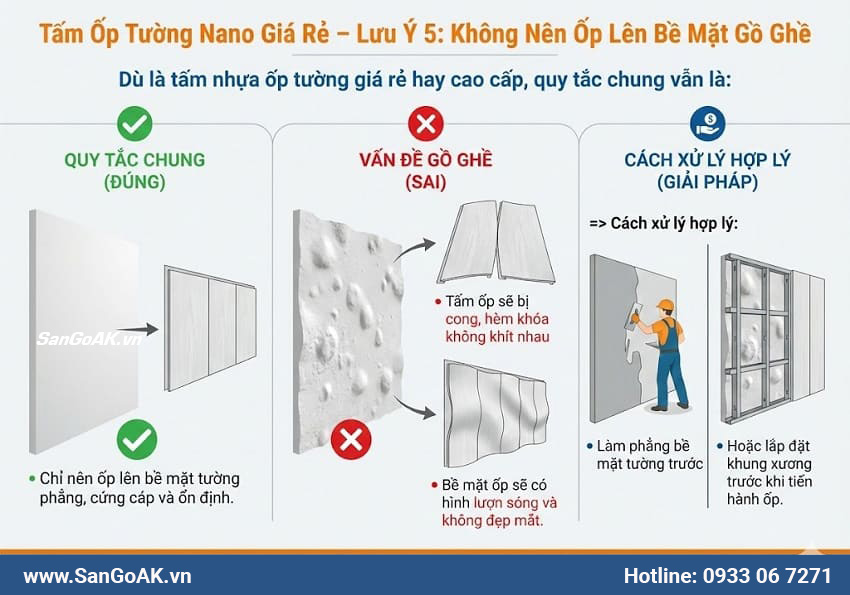 Tấm Ốp Tường Nano Giá Rẻ – Lưu Ý 5: Không Nên Ốp Lên Bề Mặt Gồ Ghề

Dù là tấm nhựa ốp tường giá rẻ hay cao cấp, quy tắc chung vẫn là:

QUY TẮC CHUNG (ĐÚNG)

SanGoAK.vn

• Chỉ nên ốp lên bề mặt tường phẳng, cứng cáp và ổn định.

VẤN ĐỀ GỒ GHỀ (SAI)

• Tấm ốp sẽ bị cong, hèm khóa không khít nhau

• Bề mặt ốp sẽ có hình lượn sóng và không đẹp mắt.

CÁCH XỬ LÝ HỢP LÝ (GIẢI PHÁP)

=> Cách xử lý hợp lý:

• Làm phẳng bề mặt tường trước

• Hoặc lắp đặt khung xương trước khi tiến hành ốp.

www.SanGoAK.vn

Hotline: 0933 06 7271