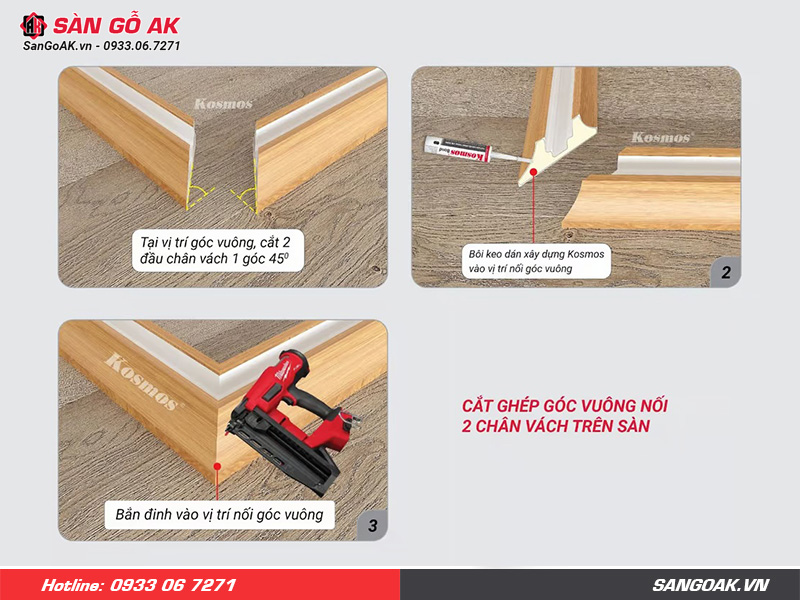 SÀN GỖ AK
SanGoAK.vn - 0933.06.7271

Kosmos

Tại vị trí góc vuông, cắt 2 đầu chân vách 1 góc $45^0$

Kosmos

Kosmos

Bôi keo dán xây dựng Kosmos vào vị trí nối góc vuông

2

Kosmos

Bắn đinh vào vị trí nối góc vuông

3

CẮT GHÉP GÓC VUÔNG NỐI 2 CHÂN VÁCH TRÊN SÀN

Hotline: 0933 06 7271

SANGOAK.VN